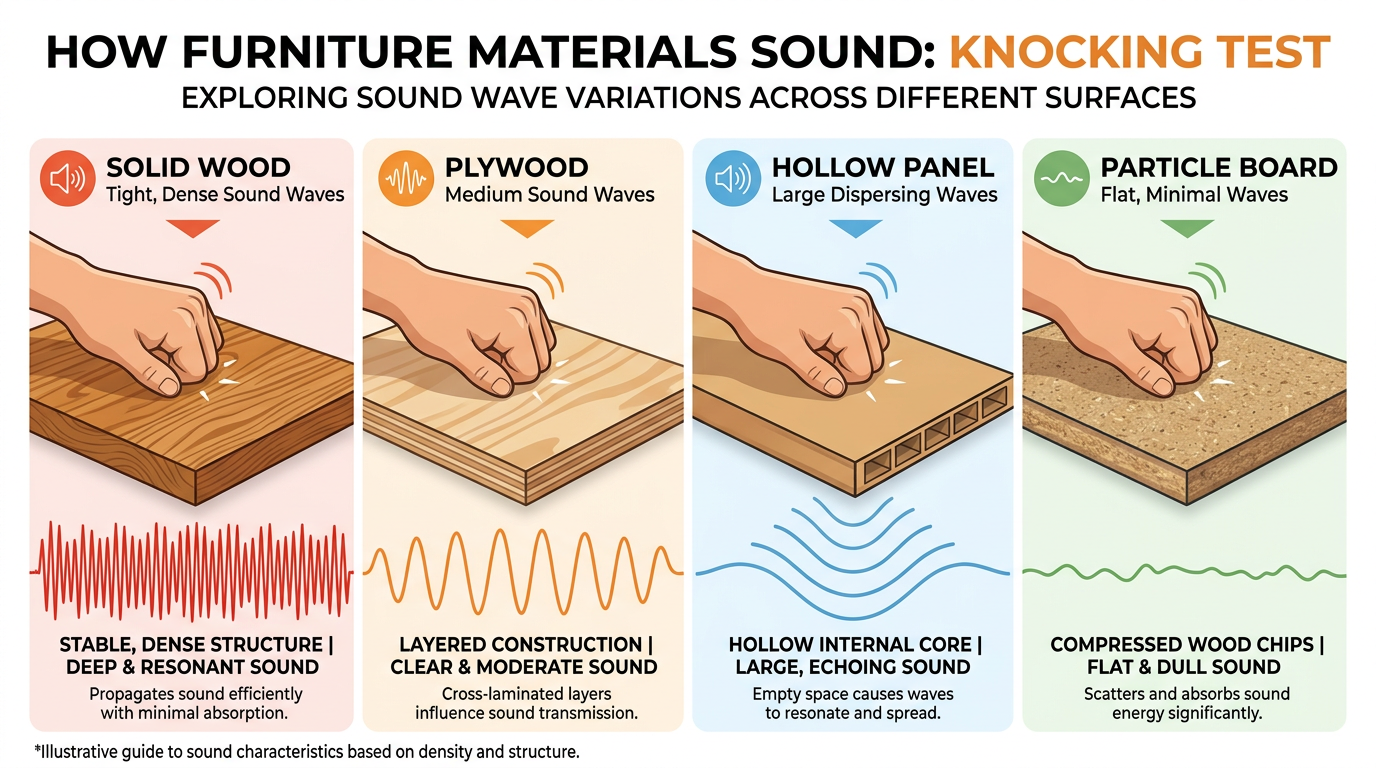 HOW FURNITURE MATERIALS SOUND: KNOCKING TEST
EXPLORING SOUND WAVE VARIATIONS ACROSS DIFFERENT SURFACES

SOLID WOOD
Tight, Dense Sound Waves

STABLE, DENSE STRUCTURE | DEEP & RESONANT SOUND
Propagates sound efficiently with minimal absorption.

PLYWOOD
Medium Sound Waves

LAYERED CONSTRUCTION | CLEAR & MODERATE SOUND
Cross-laminated layers influence sound transmission.

HOLLOW PANEL
Large Dispersing Waves

HOLLOW INTERNAL CORE | LARGE, ECHOING SOUND
Empty space causes waves to resonate and spread.

PARTICLE BOARD
Flat, Minimal Waves

COMPRESSED WOOD CHIPS | FLAT & DULL SOUND
Scatters and absorbs sound energy significantly.

*Illustrative guide to sound characteristics based on density and structure.